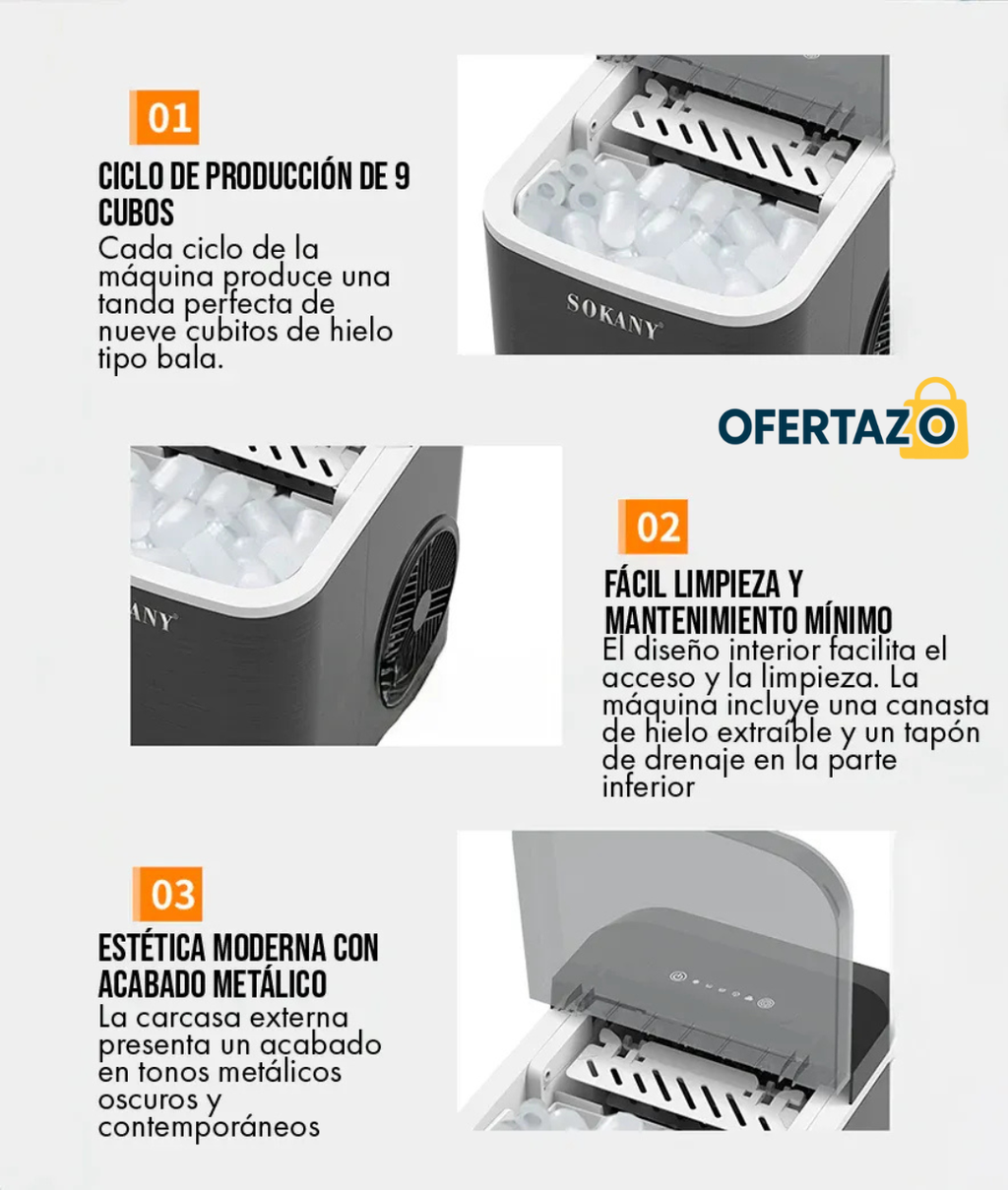 01

CICLO DE PRODUCCIÓN DE 9 CUBOS

Cada ciclo de la máquina produce una tanda perfecta de nueve cubitos de hielo tipo bala.

SOKANY

OFERTAZO

ANY

02

FÁCIL LIMPIEZA Y MANTENIMIENTO MÍNIMO

El diseño interior facilita el acceso y la limpieza. La máquina incluye una canasta de hielo extraíble y un tapón de drenaje en la parte inferior

03

ESTÉTICA MODERNA CON ACABADO METÁLICO

La carcasa externa presenta un acabado en tonos metálicos oscuros y contemporáneos